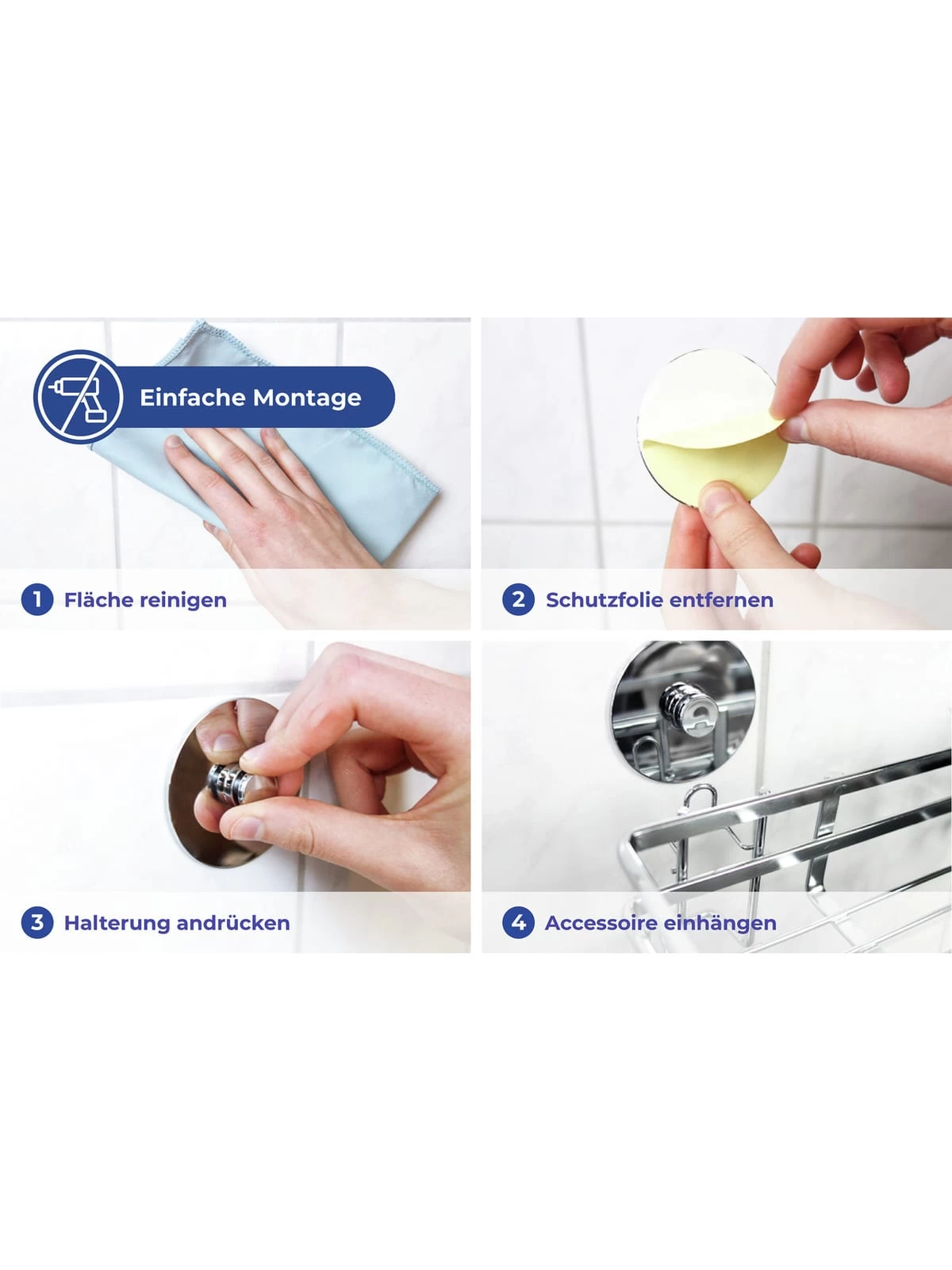 Einfache Montage

1 Fläche reinigen

2 Schutzfolie entfernen

3 Halterung andrücken

4 Accessoire einhängen