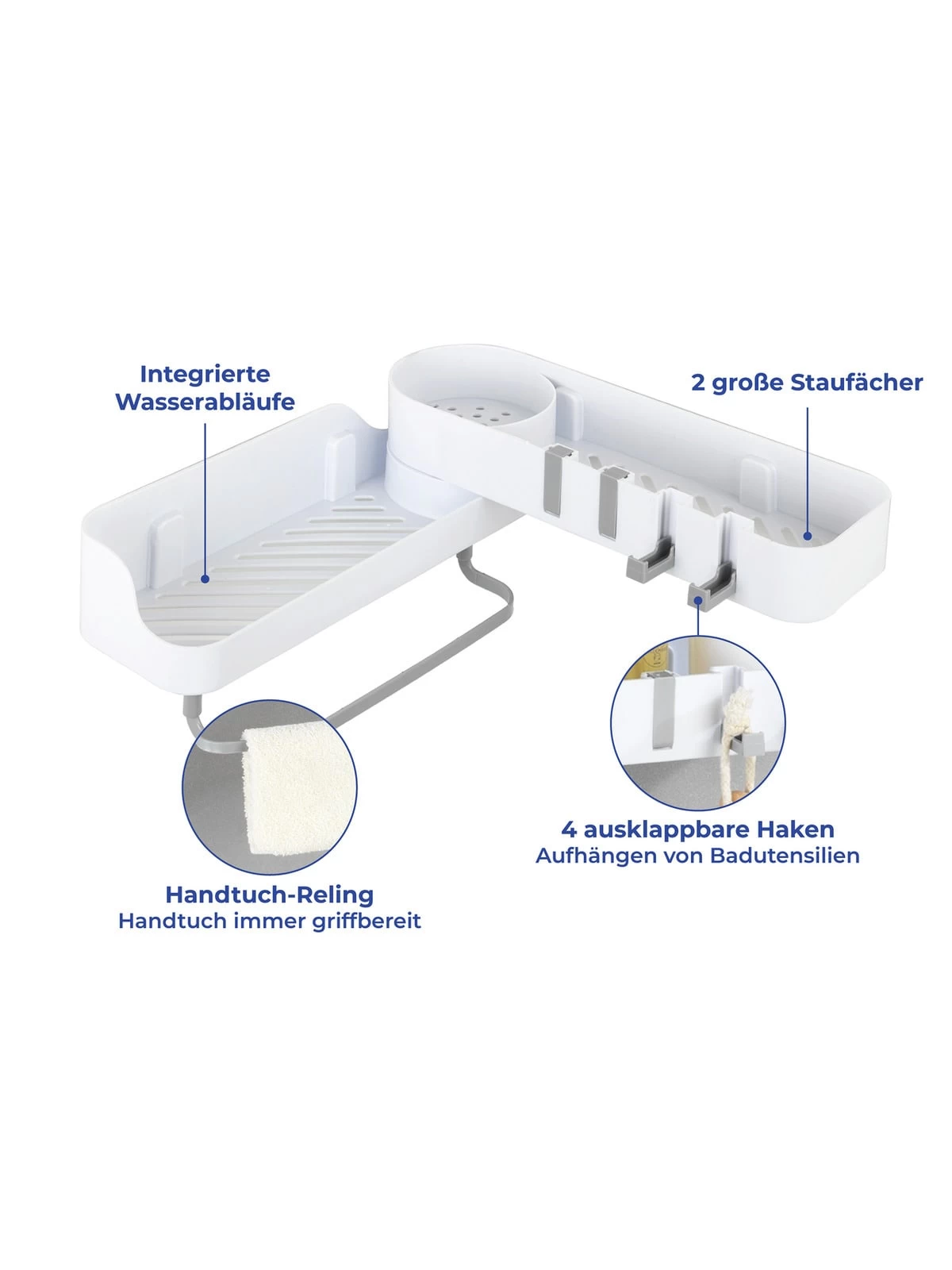 Integrierte Wasserabläufe

2 große Staufächer

4 ausklappbare Haken
Aufhängen von Badutensilien

Handtuch-Reling
Handtuch immer griffbereit